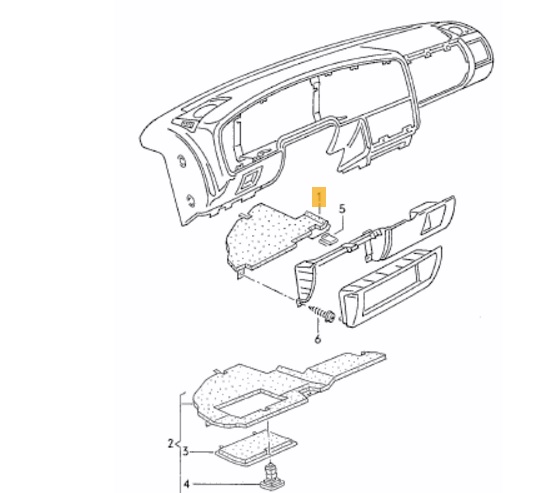 1
5
6
2
3
4