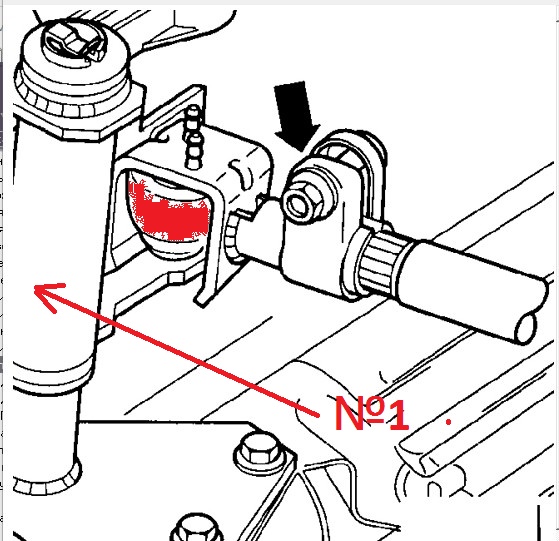 №1