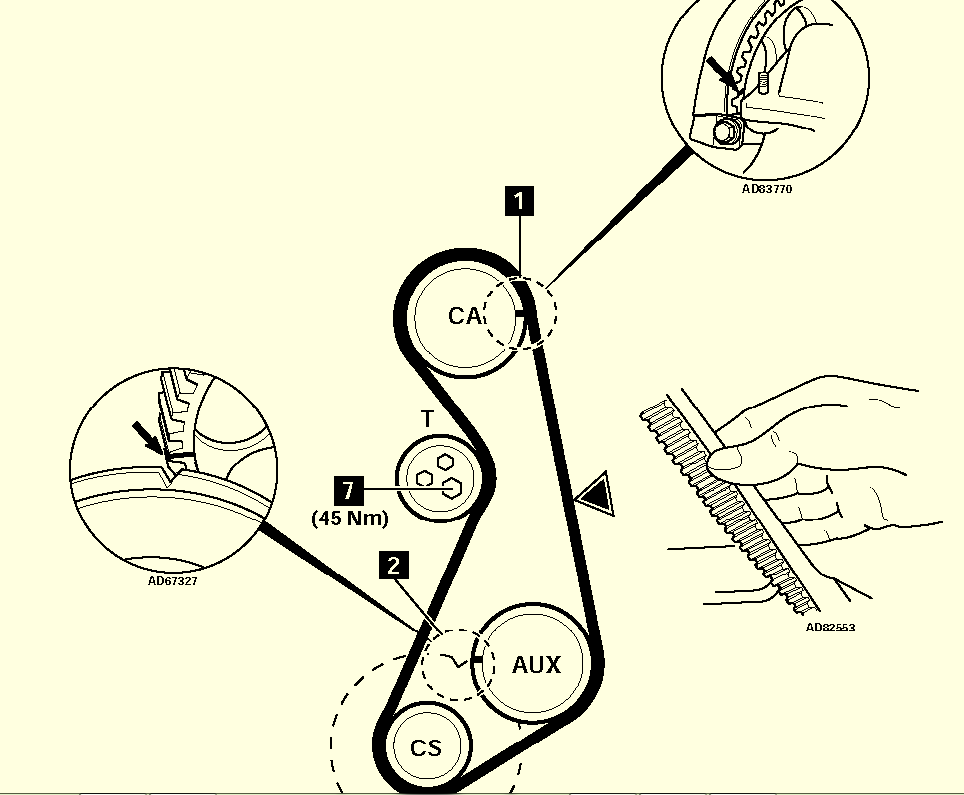 AD83770

1

CA

T

7

(45 Nm)

AD67327

2

AUX

CS

AD82553