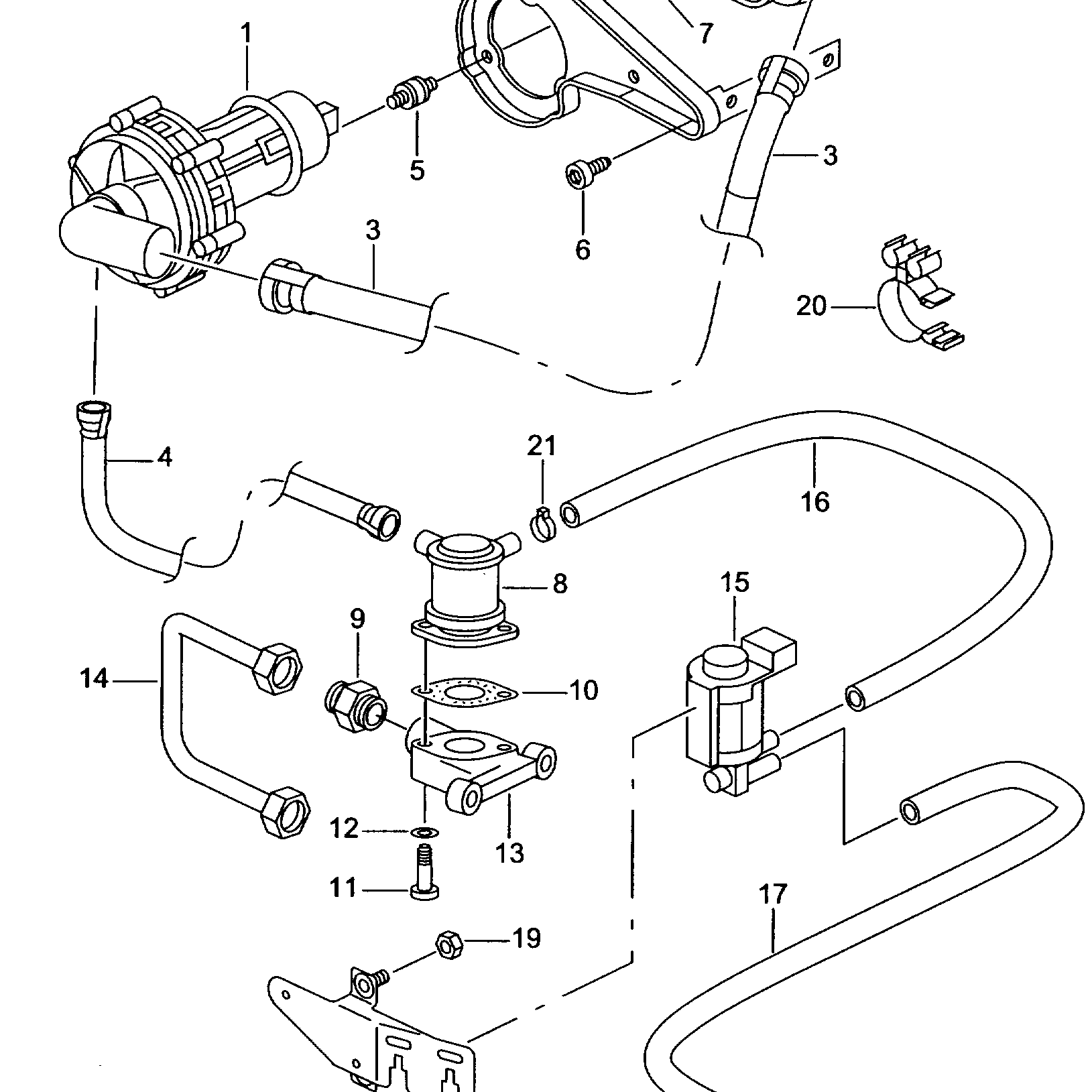 1
7
5
3
6
3
20
4
21
16
8
15
9
14
10
12
13
11
17
19