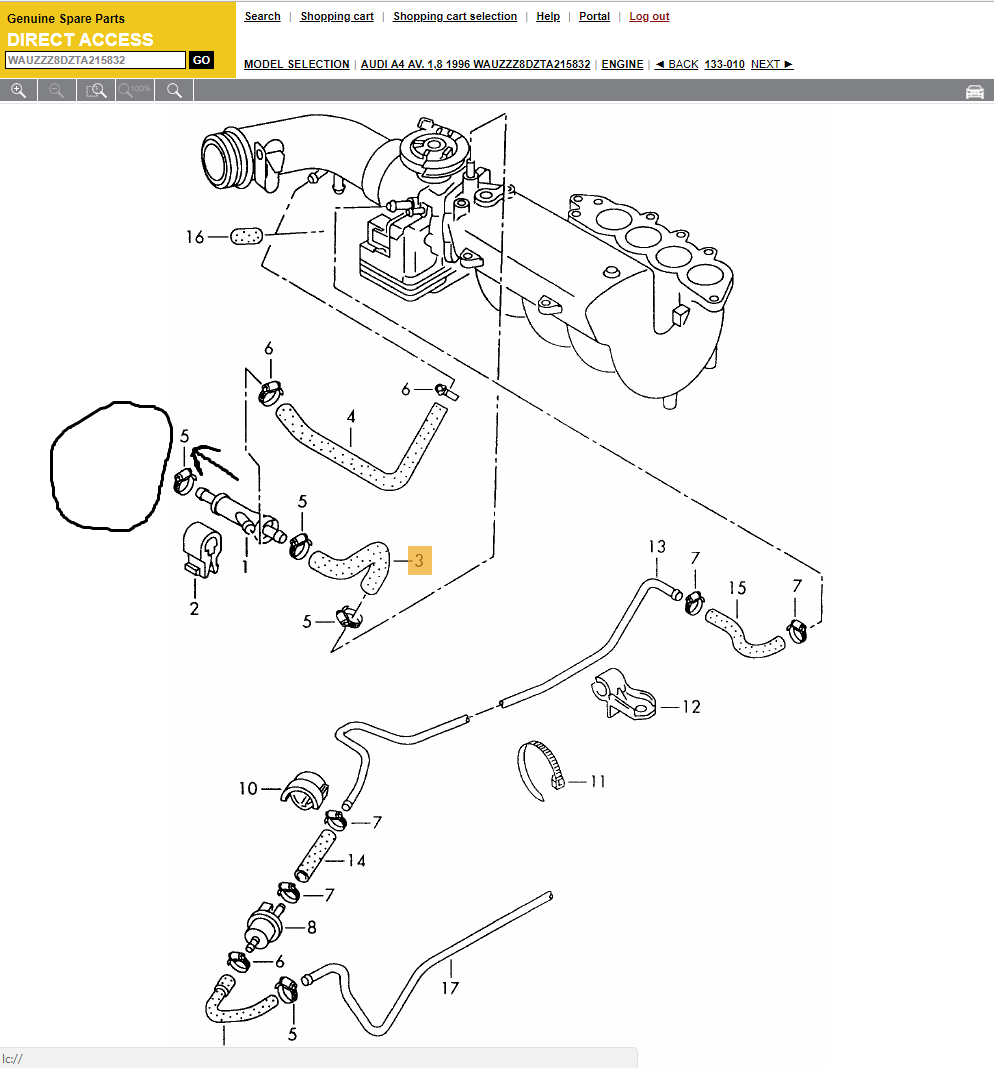 Genuine Spare Parts
DIRECT ACCESS
WAUZZZ8DZTA215832 GO

Search | Shopping cart | Shopping cart selection | Help | Portal | Log out

MODEL SELECTION | AUDI A4 AV. 1,8 1996 WAUZZZ8DZTA215832 | ENGINE | ◄ BACK 133-010 NEXT ►

100%

16
6
6
4
5
5
3
1
2
5
13
7
15
7
12
11
10
7
14
7
8
6
17
5

lc://