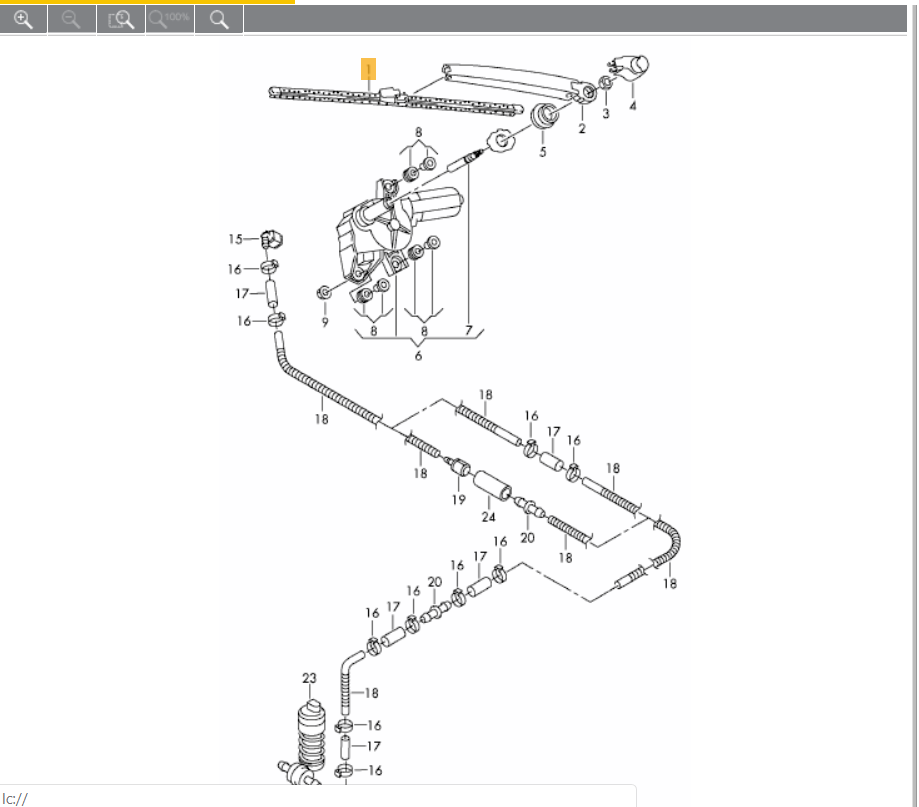 100%

1
2
3
4
5
8
15
16
17
16
9
8
8
7
6
18
18
16
17
16
18
18
19
24
20
18
18
16
17
16
20
16
17
16
23
18
16
17
16

lc://