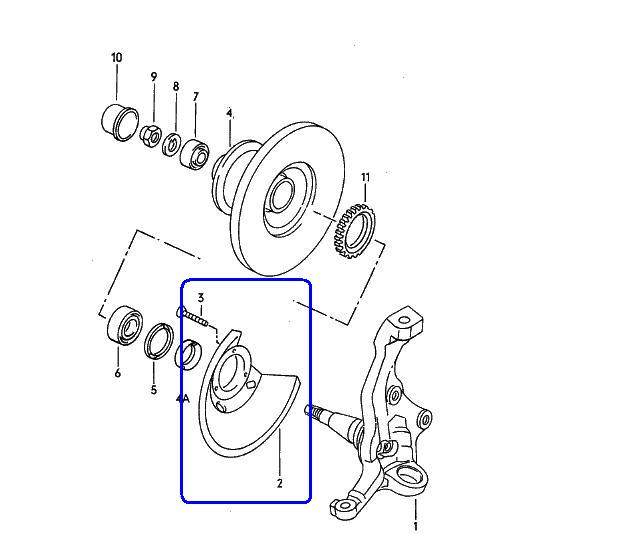 10
9
8
7
4
11
3
6
5
4A
2
1