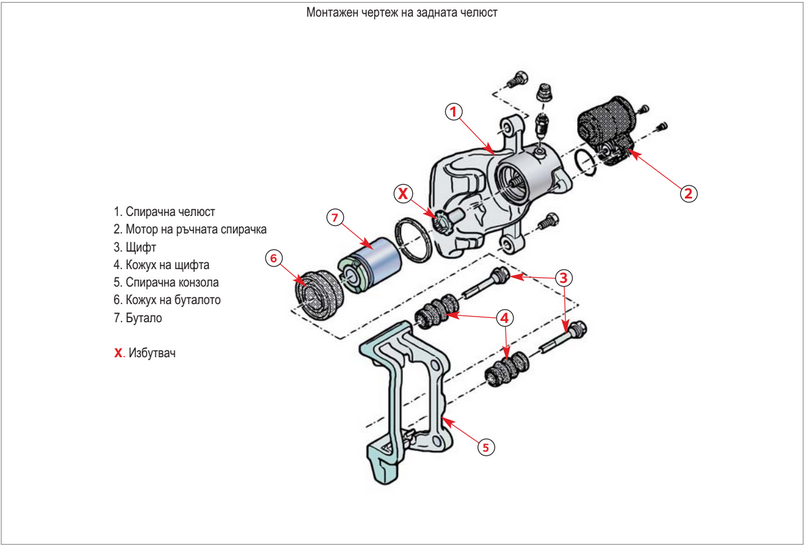 Монтажен чертеж на задната челюст

1. Спирачна челюст
2. Мотор на ръчната спирачка
3. Щифт
4. Кожух на щифта
5. Спирачна конзола
6. Кожух на буталото
7. Бутало

X. Избутвач

1
2
X
7
6
3
4
5