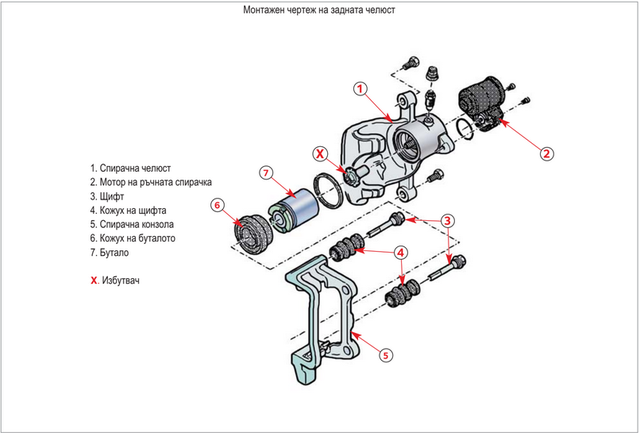 Монтажен чертеж на задната челюст

1. Спирачна челюст
2. Мотор на ръчната спирачка
3. Щифт
4. Кожух на щифта
5. Спирачна конзола
6. Кожух на буталото
7. Бутало

X. Избутвач

1
2
X
7
6
3
4
5