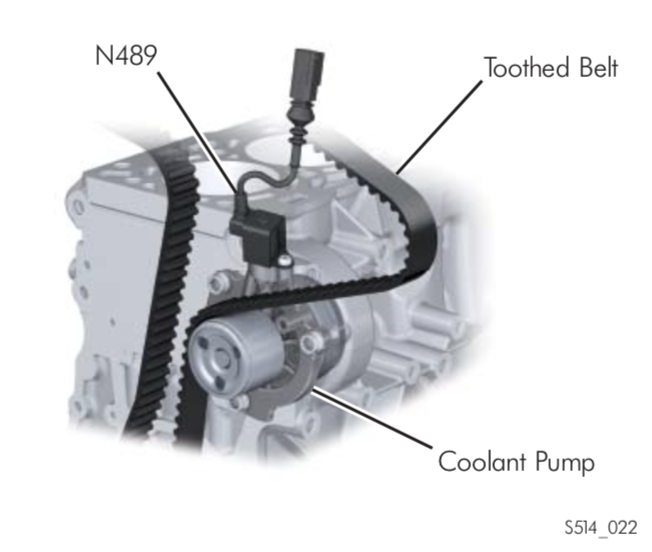 N489

Toothed Belt

Coolant Pump

S514_022