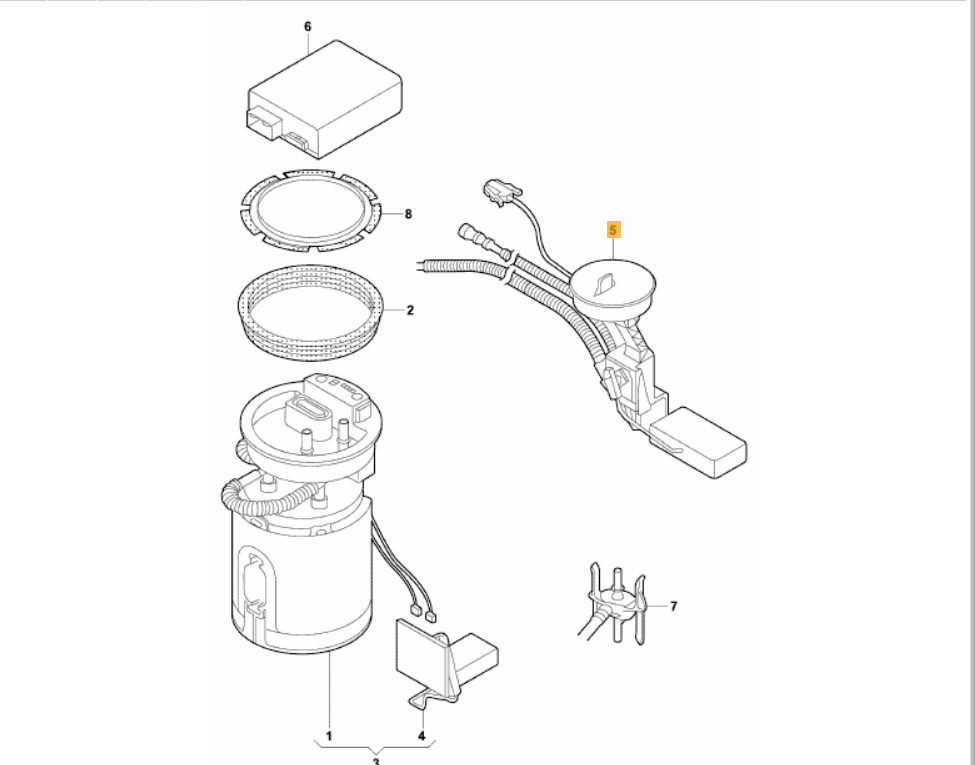 6
8
5
2
7
1
4
3