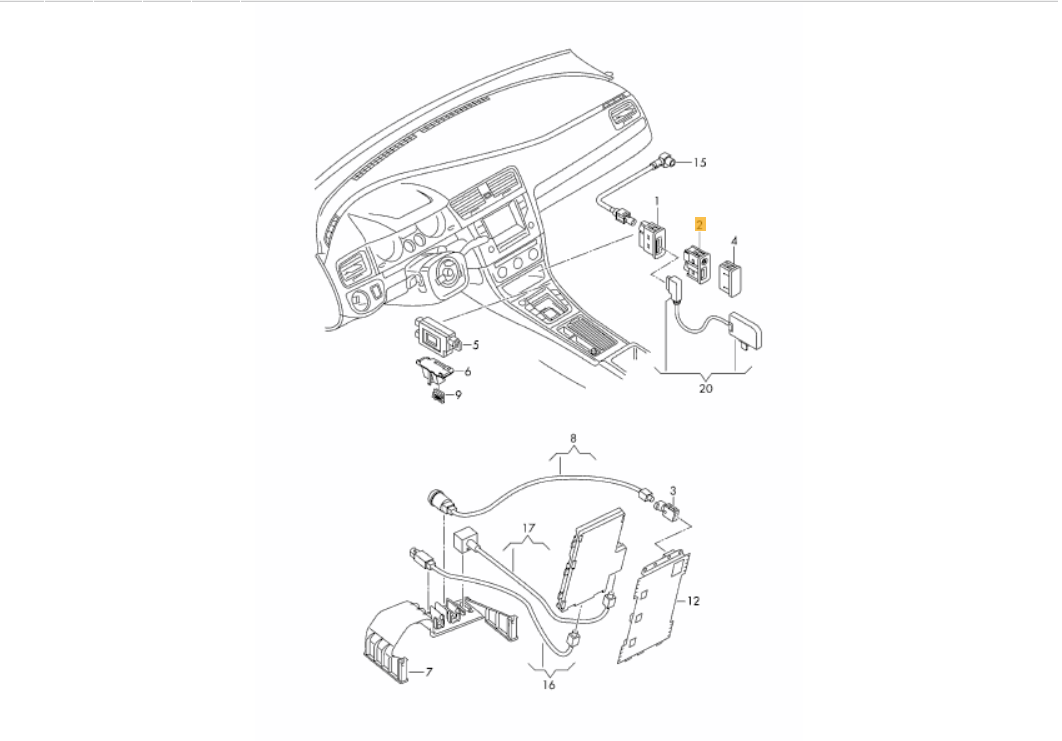 15
1
2
4
5
6
9
20
8
3
17
12
7
16