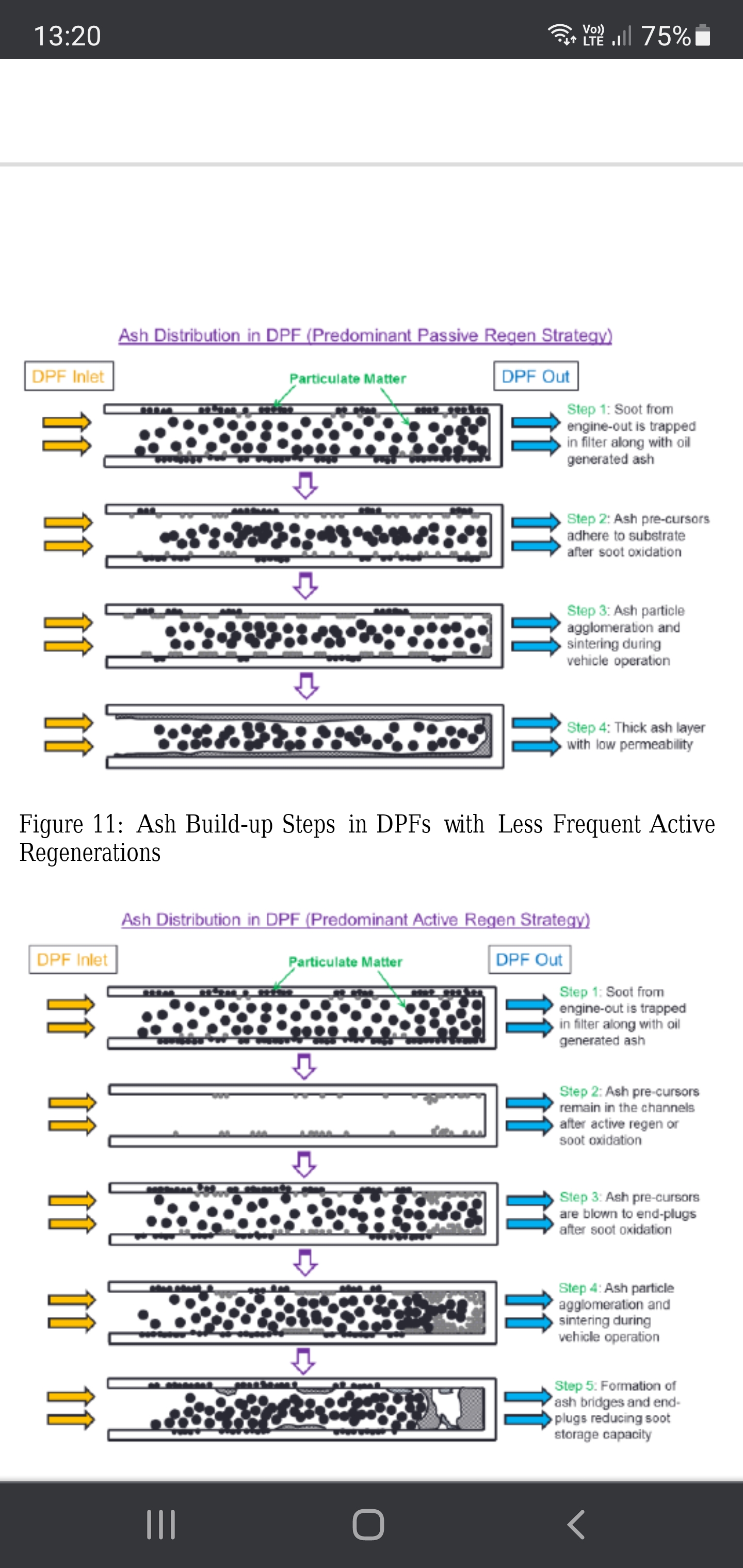 13:20

Vo) LTE 75%

Ash Distribution in DPF (Predominant Passive Regen Strategy)

DPF Inlet

Particulate Matter

DPF Out

Step 1: Soot from engine-out is trapped in filter along with oil generated ash

Step 2: Ash pre-cursors adhere to substrate after soot oxidation

Step 3: Ash particle agglomeration and sintering during vehicle operation

Step 4: Thick ash layer with low permeability

Figure 11: Ash Build-up Steps in DPFs with Less Frequent Active Regenerations

Ash Distribution in DPF (Predominant Active Regen Strategy)

DPF Inlet

Particulate Matter

DPF Out

Step 1: Soot from engine-out is trapped in filter along with oil generated ash

Step 2: Ash pre-cursors remain in the channels after active regen or soot oxidation

Step 3: Ash pre-cursors are blown to end-plugs after soot oxidation

Step 4: Ash particle agglomeration and sintering during vehicle operation

Step 5: Formation of ash bridges and end-plugs reducing soot storage capacity