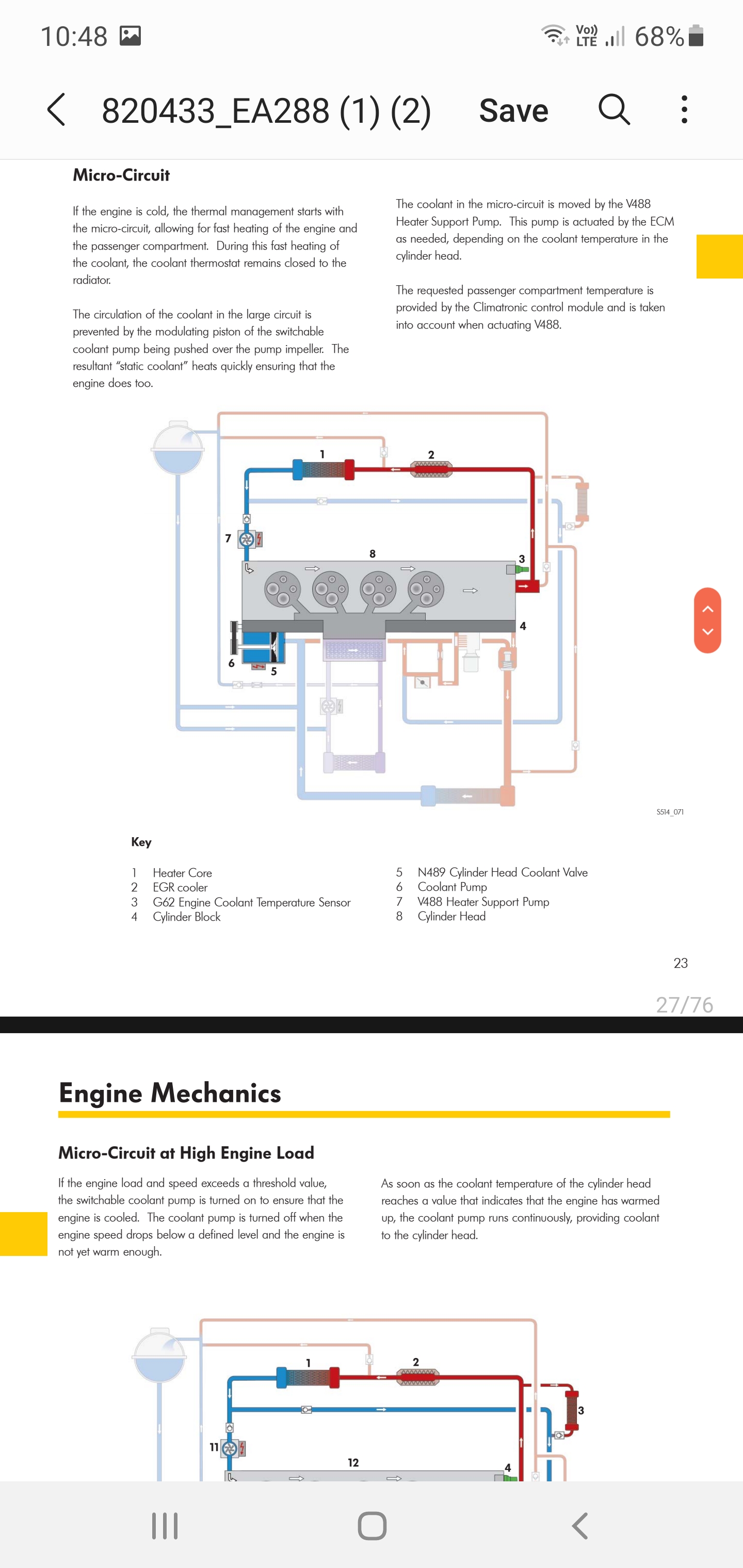 10:48 Vo)) LTE 68%

820433_EA288 (1) (2) Save

Micro-Circuit

If the engine is cold, the thermal management starts with the micro-circuit, allowing for fast heating of the engine and the passenger compartment. During this fast heating of the coolant, the coolant thermostat remains closed to the radiator.

The circulation of the coolant in the large circuit is prevented by the modulating piston of the switchable coolant pump being pushed over the pump impeller. The resultant "static coolant" heats quickly ensuring that the engine does too.

The coolant in the micro-circuit is moved by the V488 Heater Support Pump. This pump is actuated by the ECM as needed, depending on the coolant temperature in the cylinder head.

The requested passenger compartment temperature is provided by the Climatronic control module and is taken into account when actuating V488.

1
2
7
8
3
4
6
5

S514_071

Key

1 Heater Core
2 EGR cooler
3 G62 Engine Coolant Temperature Sensor
4 Cylinder Block

5 N489 Cylinder Head Coolant Valve
6 Coolant Pump
7 V488 Heater Support Pump
8 Cylinder Head

23

27/76

Engine Mechanics

Micro-Circuit at High Engine Load

If the engine load and speed exceeds a threshold value, the switchable coolant pump is turned on to ensure that the engine is cooled. The coolant pump is turned off when the engine speed drops below a defined level and the engine is not yet warm enough.

As soon as the coolant temperature of the cylinder head reaches a value that indicates that the engine has warmed up, the coolant pump runs continuously, providing coolant to the cylinder head.

1
2
3
11
12
4