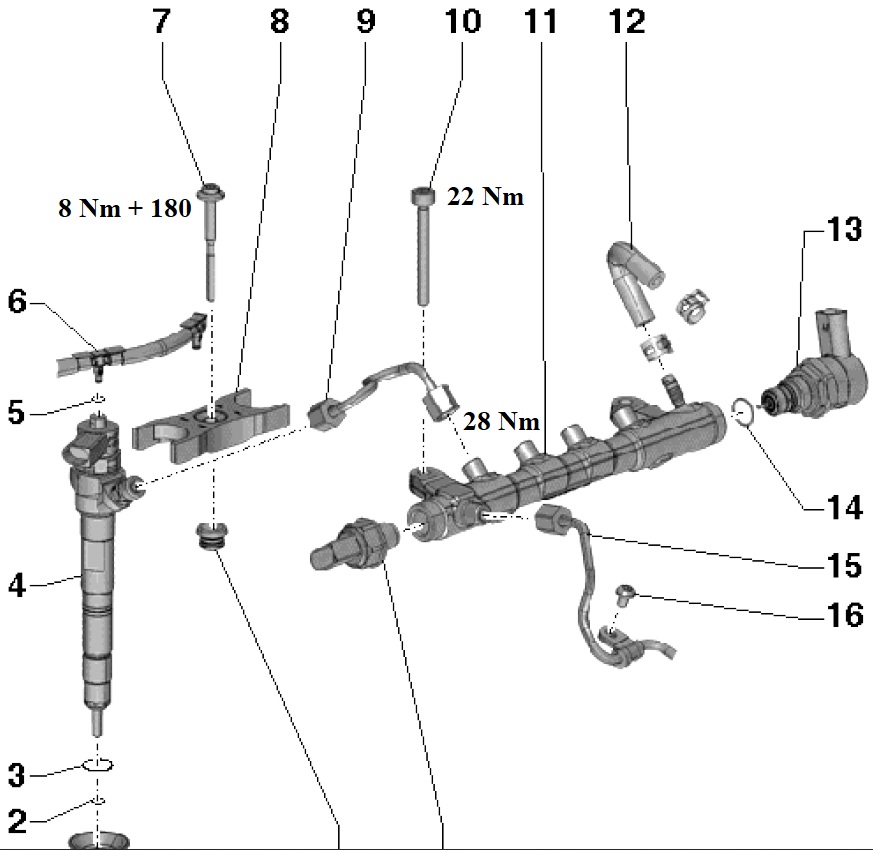 7
8
9
10
11
12
8 Nm + 180
22 Nm
13
6
5
28 Nm
14
4
15
16
3
2