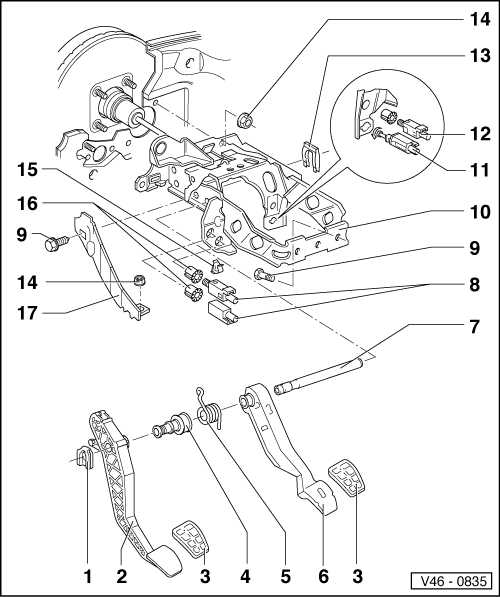 14
13
12
11
15
16
10
9
9
14
8
17
7
1
2
3
4
5
6
3
V46 - 0835