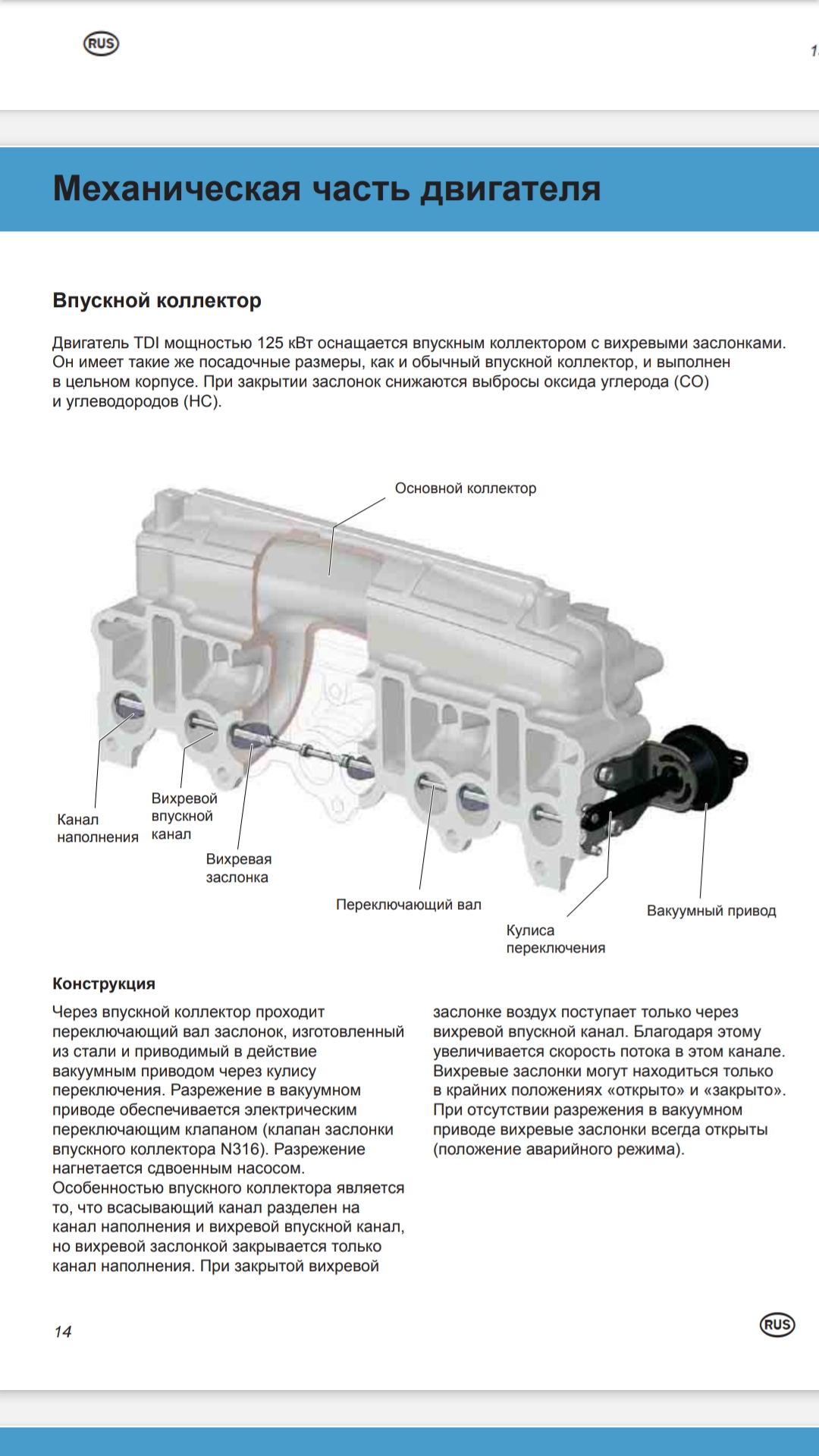 RUS

1

Механическая часть двигателя

Впускной коллектор

Двигатель TDI мощностью 125 кВт оснащается впускным коллектором с вихревыми заслонками. Он имеет такие же посадочные размеры, как и обычный впускной коллектор, и выполнен в цельном корпусе. При закрытии заслонок снижаются выбросы оксида углерода (CO) и углеводородов (HC).

Основной коллектор

Канал наполнения

Вихревой впускной канал

Вихревая заслонка

Переключающий вал

Кулиса переключения

Вакуумный привод

Конструкция

Через впускной коллектор проходит переключающий вал заслонок, изготовленный из стали и приводимый в действие вакуумным приводом через кулису переключения. Разрежение в вакуумном приводе обеспечивается электрическим переключающим клапаном (клапан заслонки впускного коллектора N316). Разрежение нагнетается сдвоенным насосом.
Особенностью впускного коллектора является то, что всасывающий канал разделен на канал наполнения и вихревой впускной канал, но вихревой заслонкой закрывается только канал наполнения. При закрытой вихревой заслонке воздух поступает только через вихревой впускной канал. Благодаря этому увеличивается скорость потока в этом канале. Вихревые заслонки могут находиться только в крайних положениях «открыто» и «закрыто». При отсутствии разрежения в вакуумном приводе вихревые заслонки всегда открыты (положение аварийного режима).

14

RUS