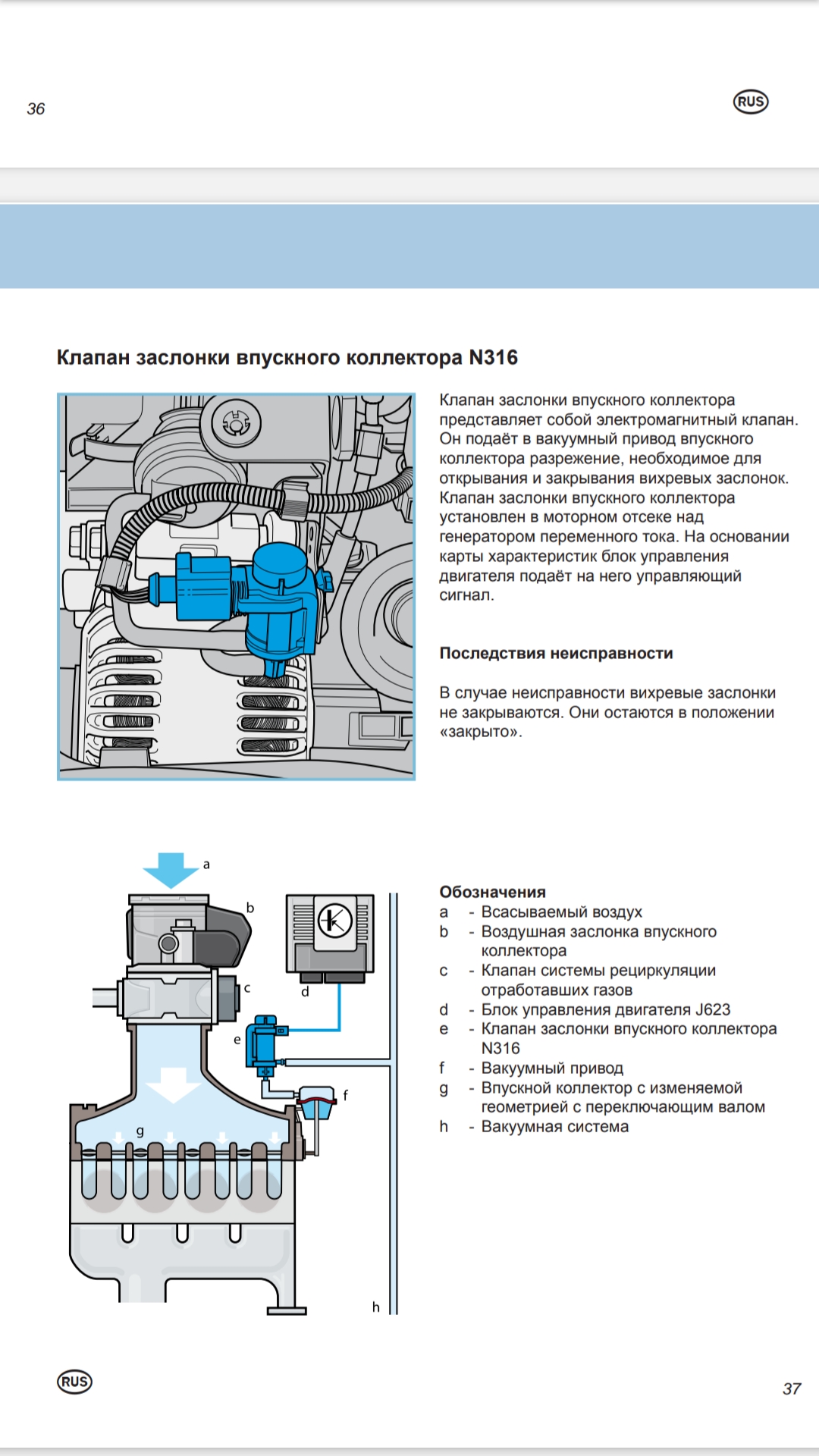 36

RUS

Клапан заслонки впускного коллектора N316

Клапан заслонки впускного коллектора представляет собой электромагнитный клапан. Он подаёт в вакуумный привод впускного коллектора разрежение, необходимое для открывания и закрывания вихревых заслонок. Клапан заслонки впускного коллектора установлен в моторном отсеке над генератором переменного тока. На основании карты характеристик блок управления двигателя подаёт на него управляющий сигнал.

Последствия неисправности

В случае неисправности вихревые заслонки не закрываются. Они остаются в положении «закрыто».

a
b
c
d
e
f
g
h

Обозначения
a - Всасываемый воздух
b - Воздушная заслонка впускного коллектора
c - Клапан системы рециркуляции отработавших газов
d - Блок управления двигателя J623
e - Клапан заслонки впускного коллектора N316
f - Вакуумный привод
g - Впускной коллектор с изменяемой геометрией с переключающим валом
h - Вакуумная система

RUS

37