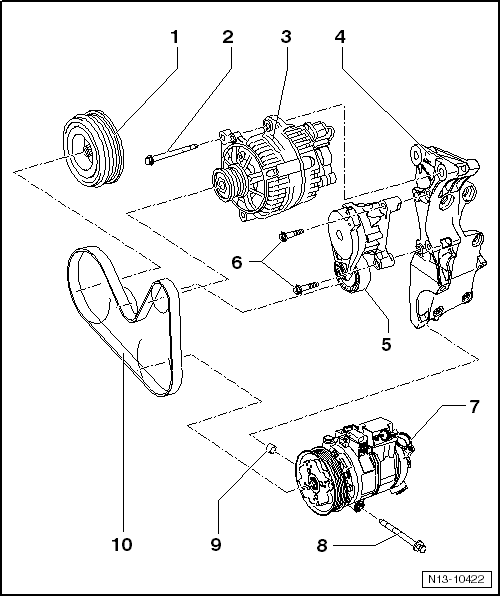 1
2
3
4
6
5
7
10
9
8
N13-10422