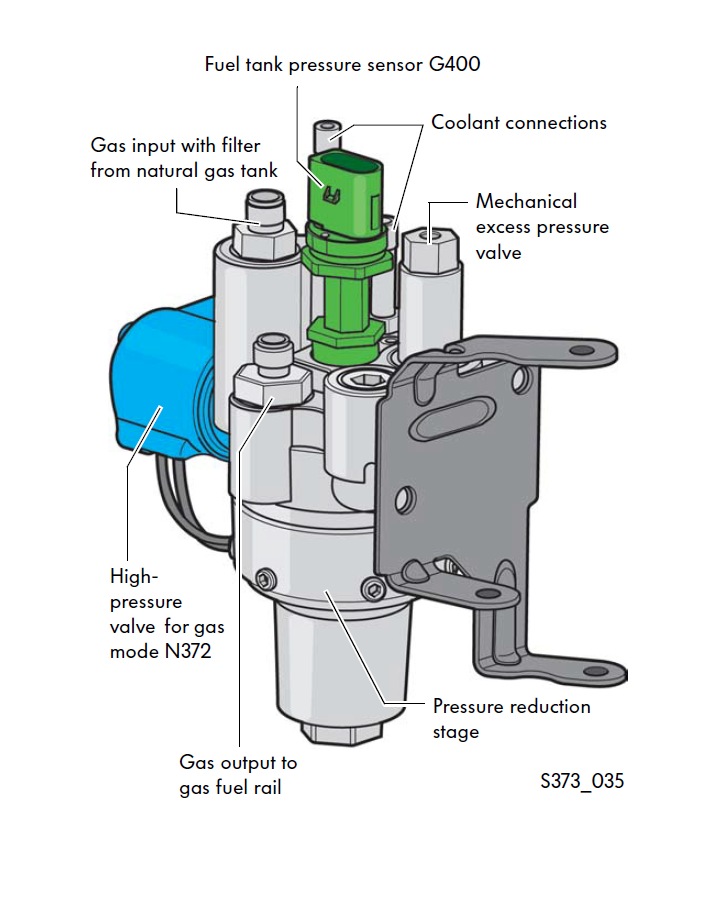 Fuel tank pressure sensor G400

Coolant connections

Gas input with filter from natural gas tank

Mechanical excess pressure valve

High-pressure valve for gas mode N372

Pressure reduction stage

Gas output to gas fuel rail

S373_035