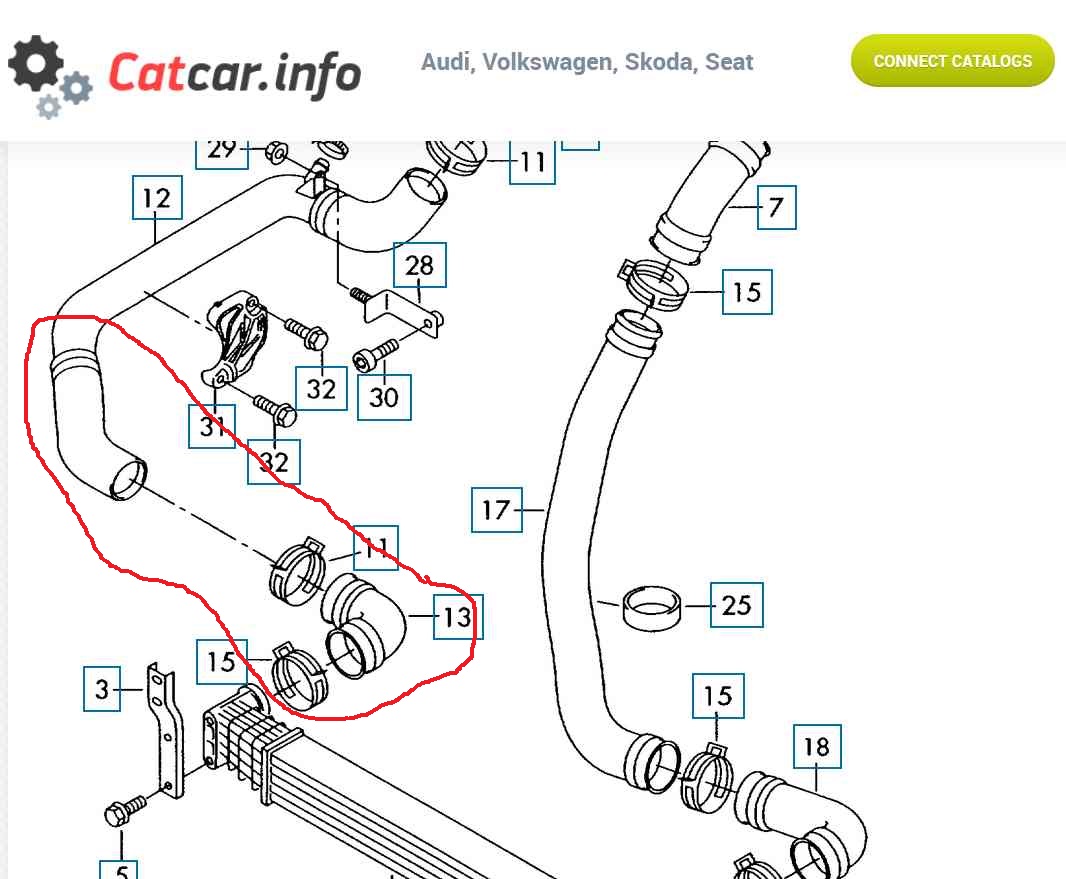 Catcar.info

Audi, Volkswagen, Skoda, Seat

CONNECT CATALOGS

29
11
12
7
28
15
32
30
31
32
17
11
13
25
15
3
15
18
5