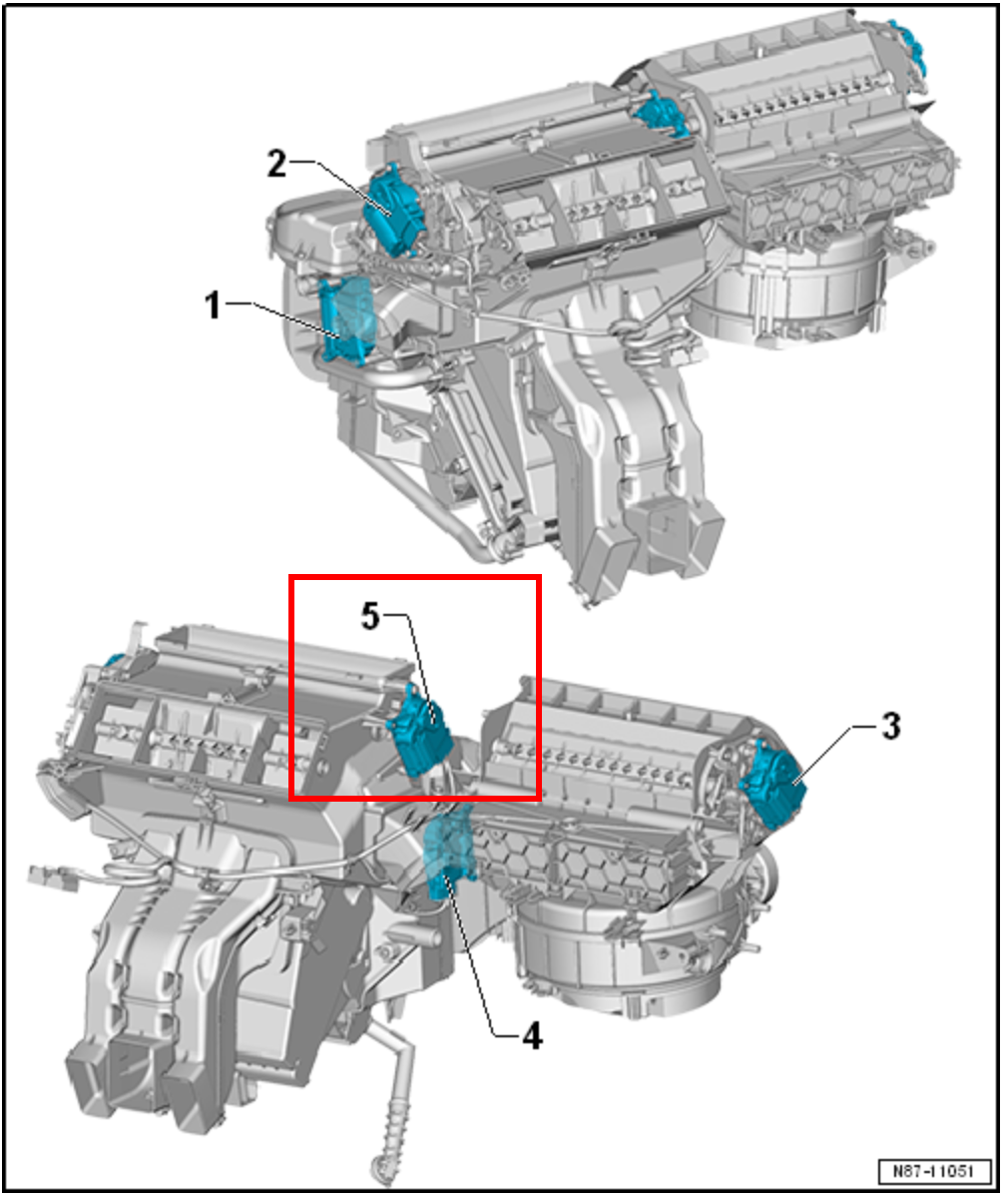 2
1
5
3
4
N87-11051