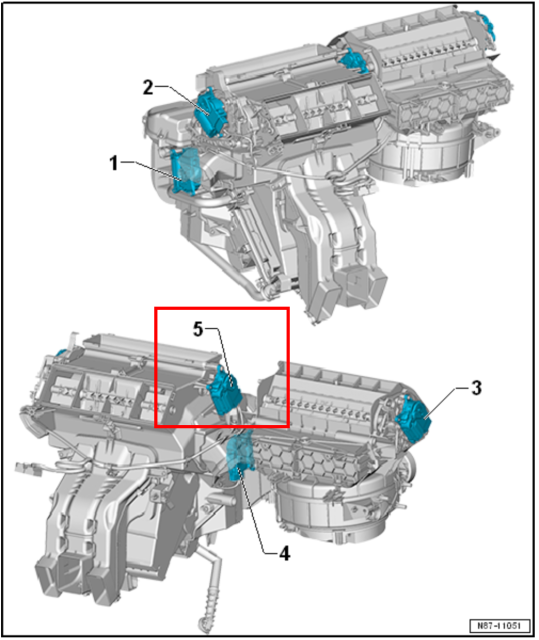 2
1
5
3
4
N87-11051