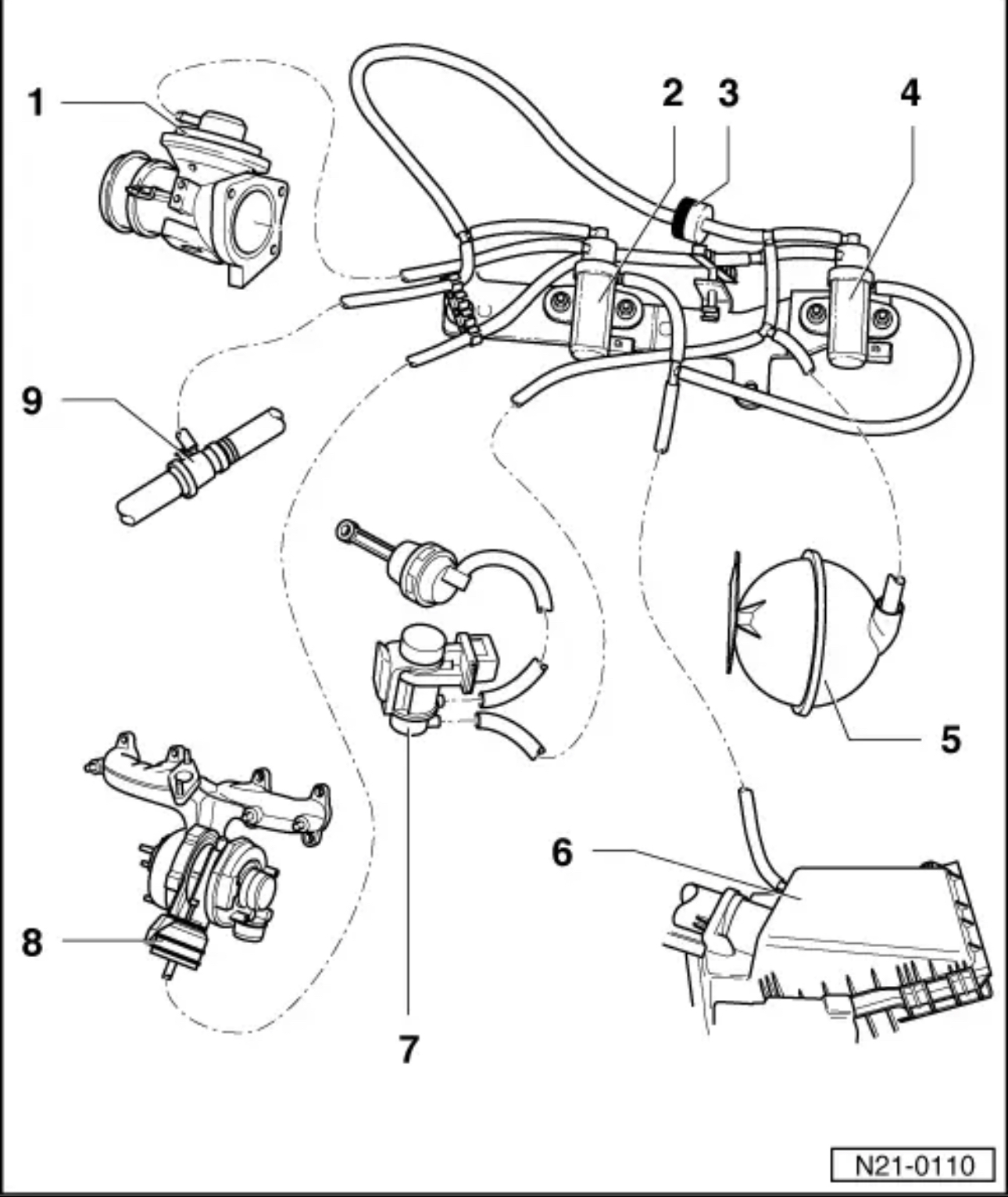 1
2
3
4
9
5
6
8
7
N21-0110