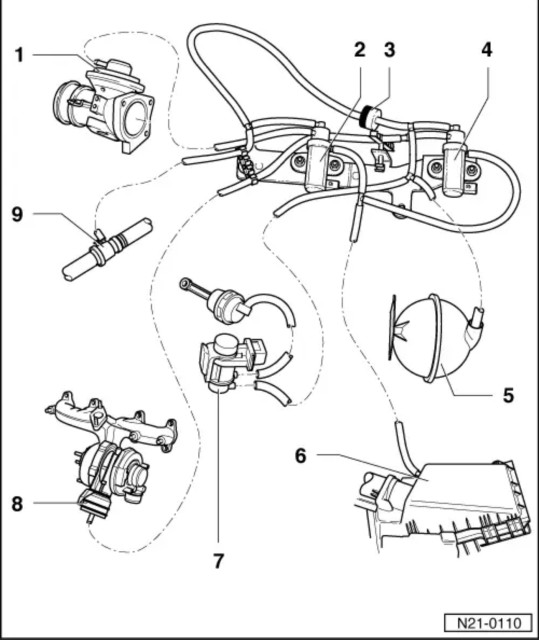 1
2
3
4
9
5
6
8
7
N21-0110