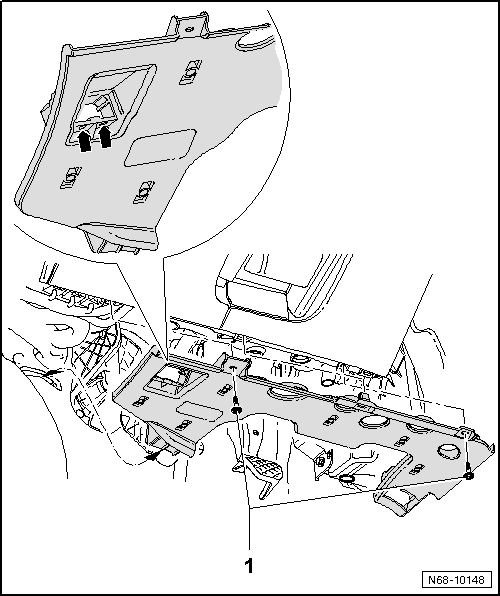 1

N68-10148