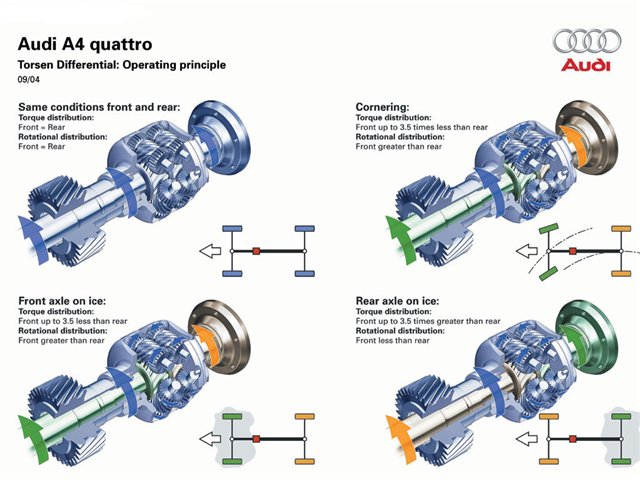 Audi A4 quattro

Torsen Differential: Operating principle

09/04

Audi

Same conditions front and rear:
Torque distribution:
Front = Rear
Rotational distribution:
Front = Rear

Cornering:
Torque distribution:
Front up to 3.5 times less than rear
Rotational distribution:
Front greater than rear

Front axle on ice:
Torque distribution:
Front up to 3.5 less than rear
Rotational distribution:
Front greater than rear

Rear axle on ice:
Torque distribution:
Front up to 3.5 times greater than rear
Rotational distribution:
Front less than rear