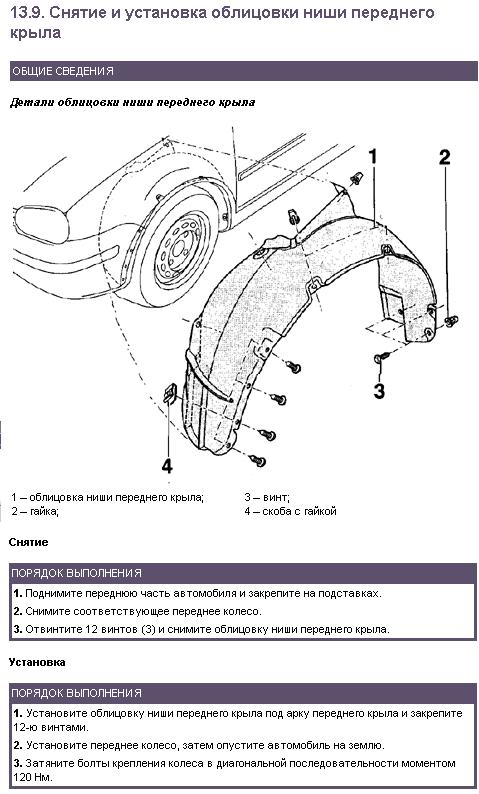 13.9. Снятие и установка облицовки ниши переднего крыла

ОБЩИЕ СВЕДЕНИЯ

Детали облицовки ниши переднего крыла

1

2

3

4

1 – облицовка ниши переднего крыла;
2 – гайка;
3 – винт;
4 – скоба с гайкой

Снятие

ПОРЯДОК ВЫПОЛНЕНИЯ

1. Поднимите переднюю часть автомобиля и закрепите на подставках.

2. Снимите соответствующее переднее колесо.

3. Отвинтите 12 винтов (3) и снимите облицовку ниши переднего крыла.

Установка

ПОРЯДОК ВЫПОЛНЕНИЯ

1. Установите облицовку ниши переднего крыла под арку переднего крыла и закрепите 12-ю винтами.

2. Установите переднее колесо, затем опустите автомобиль на землю.

3. Затяните болты крепления колеса в диагональной последовательности моментом 120 Нм.