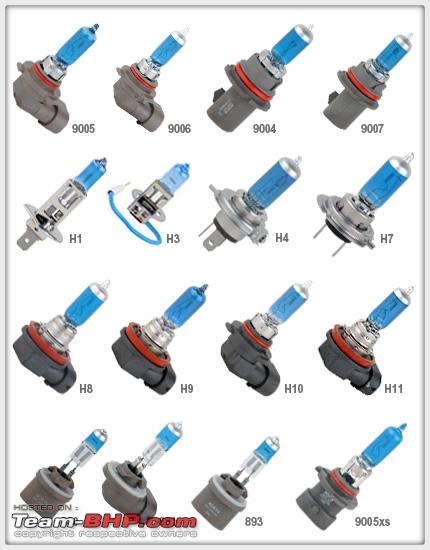 9005
9006
9004
9007

H1
H3
H4
H7

H8
H9
H10
H11

893
9005xs

HOSTED ON :
Team-BHP.com
copyright respective owners