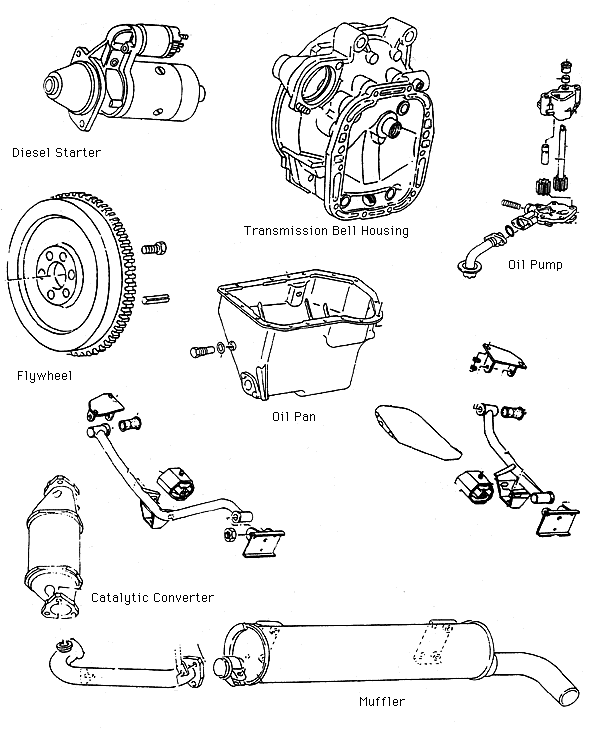 Diesel Starter

Transmission Bell Housing

Oil Pump

Flywheel

Oil Pan

Catalytic Converter

Muffler