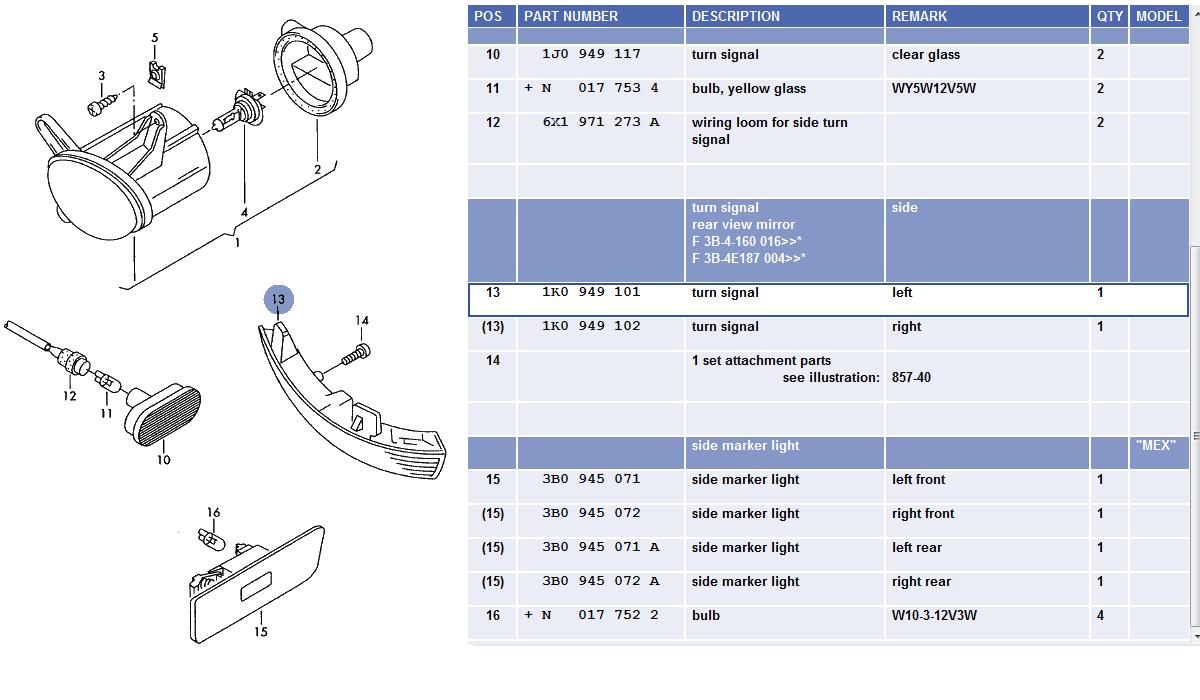 5
3
2
4
1
13
14
12
11
10
16
15

| POS | PART NUMBER | DESCRIPTION | REMARK | QTY | MODEL |
|---|---|---|---|---|---|
| 10 | 1J0 949 117 | turn signal | clear glass | 2 | |
| 11 | + N 017 753 4 | bulb, yellow glass | WY5W12V5W | 2 | |
| 12 | 6X1 971 273 A | wiring loom for side turn signal | | 2 | |
| | | | | | |
| | | turn signal rear view mirror F 3B-4-160 016>>* F 3B-4E187 004>>* | side | | |
| 13 | 1K0 949 101 | turn signal | left | 1 | |
| (13) | 1K0 949 102 | turn signal | right | 1 | |
| 14 | | 1 set attachment parts see illustration: | 857-40 | | |
| | | | | | |
| | | side marker light | | | "MEX" |
| 15 | 3B0 945 071 | side marker light | left front | 1 | |
| (15) | 3B0 945 072 | side marker light | right front | 1 | |
| (15) | 3B0 945 071 A | side marker light | left rear | 1 | |
| (15) | 3B0 945 072 A | side marker light | right rear | 1 | |
| 16 | + N 017 752 2 | bulb | W10-3-12V3W | 4 | |