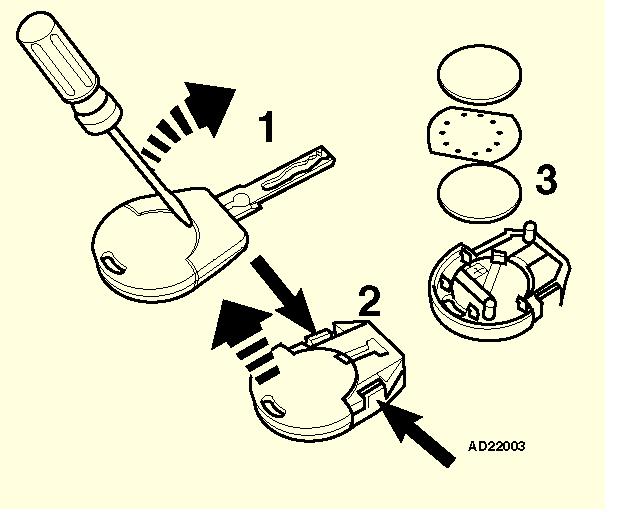 1
3
2
AD22003