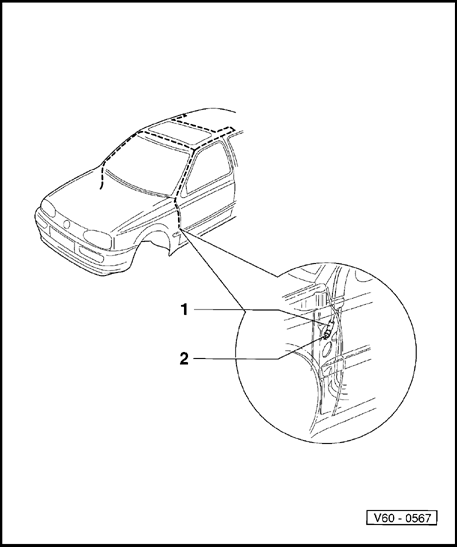 1
2
V60 - 0567